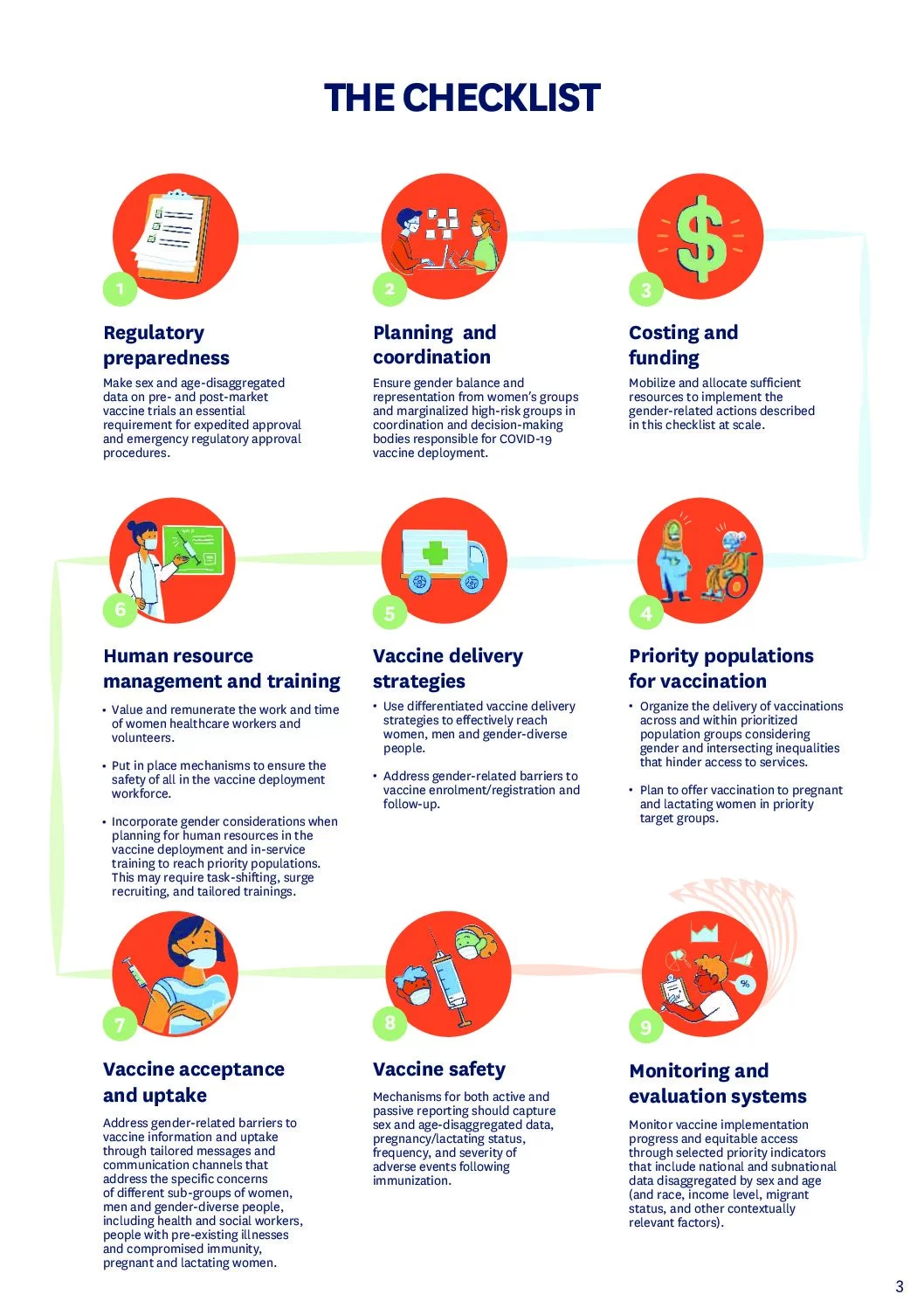 THE CHECKLIST

1

Regulatory preparedness

Make sex and age-disaggregated data on pre- and post-market vaccine trials an essential requirement for expedited approval and emergency regulatory approval procedures.

2

Planning and coordination

Ensure gender balance and representation from women's groups and marginalized high-risk groups in coordination and decision-making bodies responsible for COVID-19 vaccine deployment.

3

Costing and funding

Mobilize and allocate sufficient resources to implement the gender-related actions described in this checklist at scale.

6

Human resource management and training

• Value and remunerate the work and time of women healthcare workers and volunteers.

• Put in place mechanisms to ensure the safety of all in the vaccine deployment workforce.

• Incorporate gender considerations when planning for human resources in the vaccine deployment and in-service training to reach priority populations. This may require task-shifting, surge recruiting, and tailored trainings.

5

Vaccine delivery strategies

• Use differentiated vaccine delivery strategies to effectively reach women, men and gender-diverse people.

• Address gender-related barriers to vaccine enrolment/registration and follow-up.

4

Priority populations for vaccination

• Organize the delivery of vaccinations across and within prioritized population groups considering gender and intersecting inequalities that hinder access to services.

• Plan to offer vaccination to pregnant and lactating women in priority target groups.

7

Vaccine acceptance and uptake

Address gender-related barriers to vaccine information and uptake through tailored messages and communication channels that address the specific concerns of different sub-groups of women, men and gender-diverse people, including health and social workers, people with pre-existing illnesses and compromised immunity, pregnant and lactating women.

8

Vaccine safety

Mechanisms for both active and passive reporting should capture sex and age-disaggregated data, pregnancy/lactating status, frequency, and severity of adverse events following immunization.

9

Monitoring and evaluation systems

Monitor vaccine implementation progress and equitable access through selected priority indicators that include national and subnational data disaggregated by sex and age (and race, income level, migrant status, and other contextually relevant factors).

3